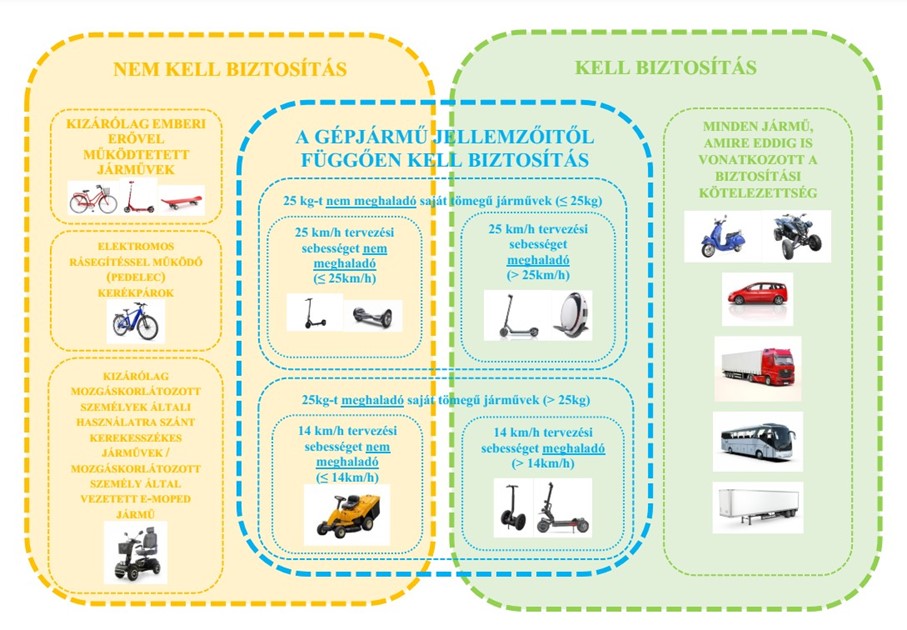 NEM KELL BIZTOSÍTÁS

KIZÁRÓLAG EMBERI ERŐVEL MŰKÖDTETETT JÁRMŰVEK

ELEKTROMOS RÁSEGÍTÉSSEL MŰKÖDŐ (PEDELEC) KERÉKPÁROK

KIZÁRÓLAG MOZGÁSKORLÁTOZOTT SZEMÉLYEK ÁLTALI HASZNÁLATRA SZÁNT KEREKESSZÉKES JÁRMŰVEK / MOZGÁSKORLÁTOZOTT SZEMÉLY ÁLTAL VEZETETT E-MOPED JÁRMŰ

A GÉPJÁRMŰ JELLEMZŐITŐL FÜGGŐEN KELL BIZTOSÍTÁS

25 kg-t nem meghaladó saját tömegű járművek (≤ 25kg)

25 km/h tervezési sebességet nem meghaladó (≤ 25km/h)

25 km/h tervezési sebességet meghaladó (> 25km/h)

25kg-t meghaladó saját tömegű járművek (> 25kg)

14 km/h tervezési sebességet nem meghaladó (≤ 14km/h)

14 km/h tervezési sebességet meghaladó (> 14km/h)

KELL BIZTOSÍTÁS

MINDEN JÁRMŰ, AMIRE EDDIG IS VONATKOZOTT A BIZTOSÍTÁSI KÖTELEZETTSÉG